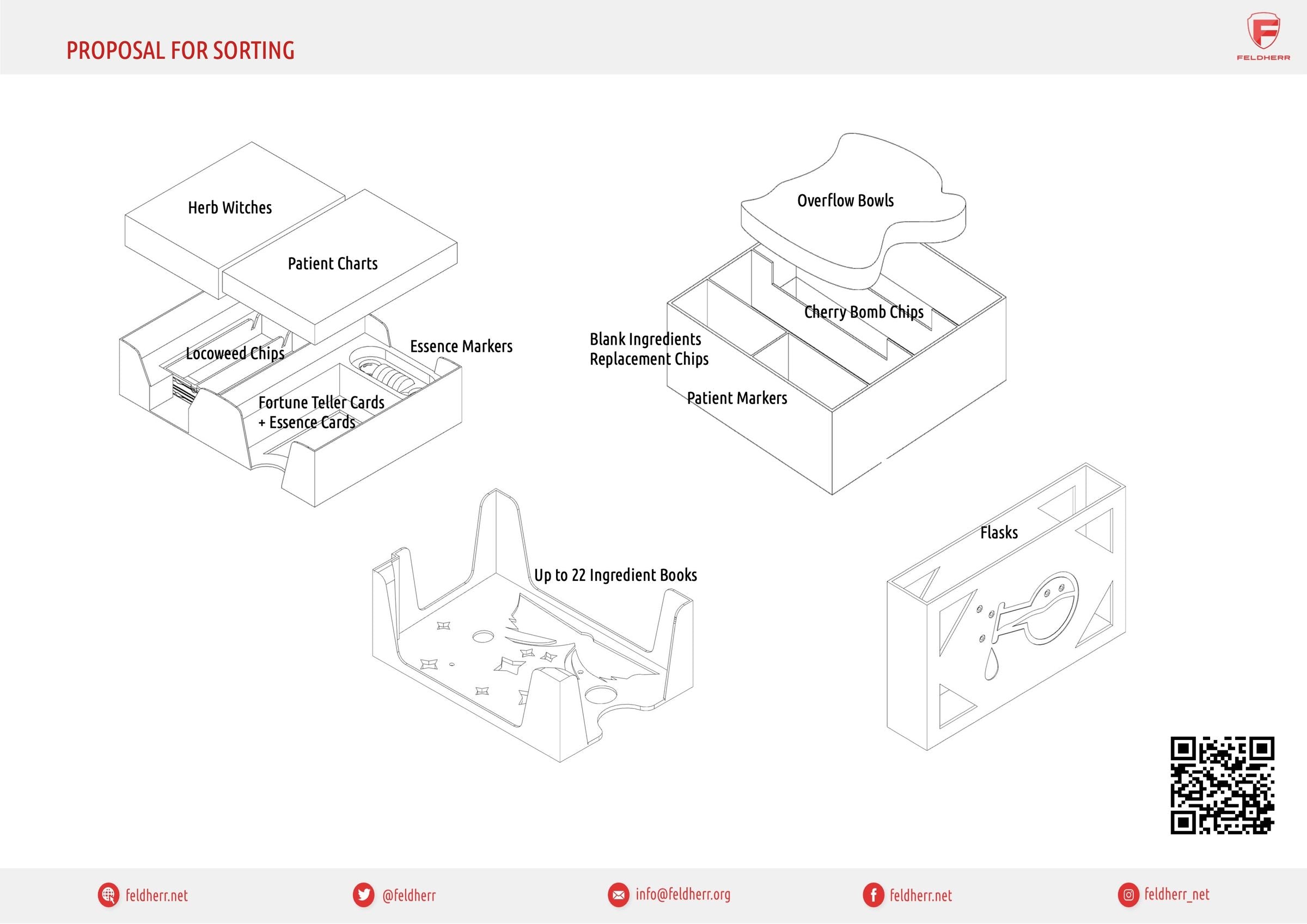 PROPOSAL FOR SORTING

FELDHERR

Herb Witches

Patient Charts

Locoweed Chips

Essence Markers

Fortune Teller Cards
+ Essence Cards

Overflow Bowls

Cherry Bomb Chips

Blank Ingredients
Replacement Chips

Patient Markers

Up to 22 Ingredient Books

Flasks

feldherr.net

@feldherr

info@feldherr.org

feldherr.net

feldherr_net