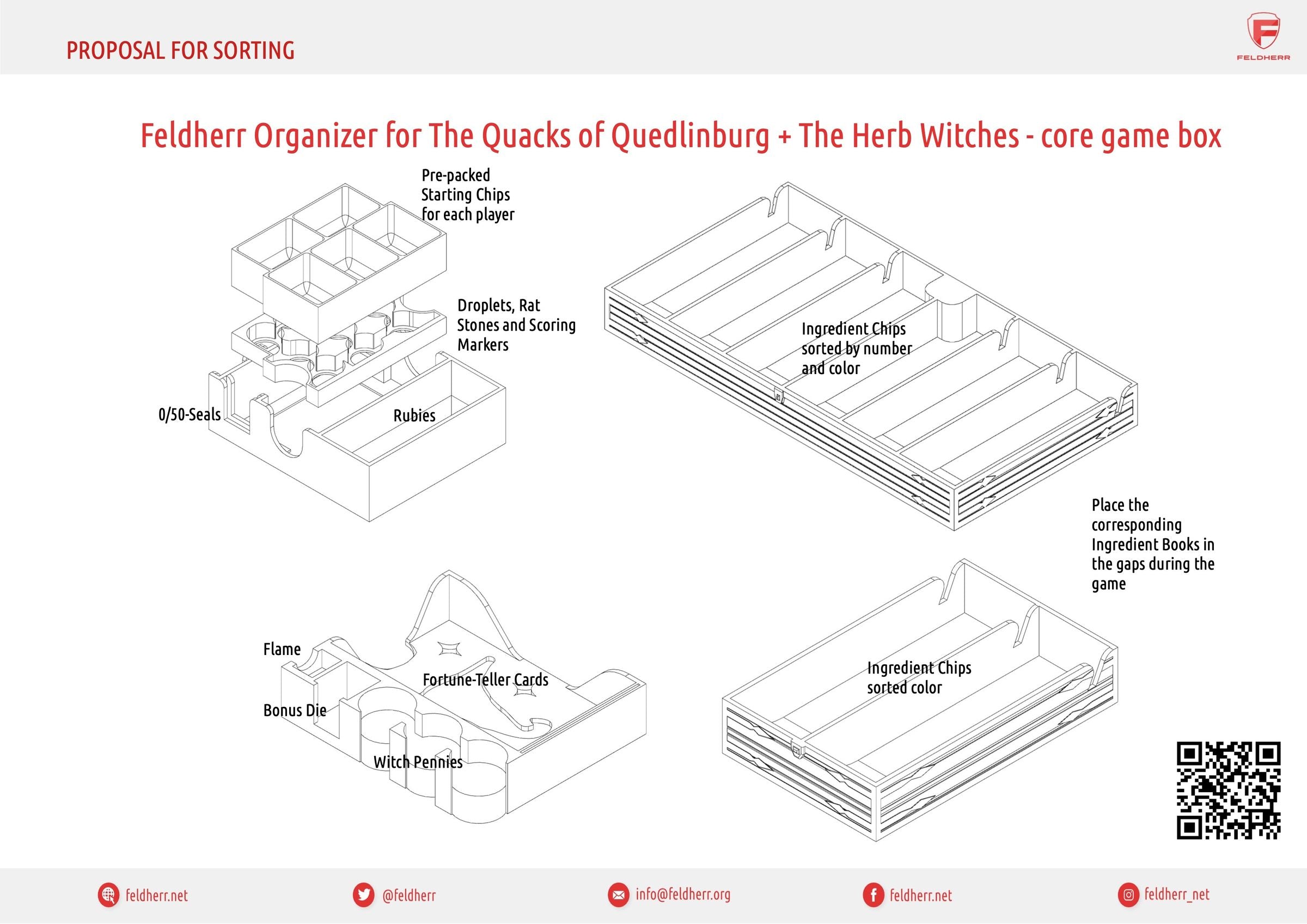 PROPOSAL FOR SORTING

FELDHERR

Feldherr Organizer for The Quacks of Quedlinburg + The Herb Witches - core game box

Pre-packed Starting Chips for each player

Droplets, Rat Stones and Scoring Markers

0/50-Seals

Rubies

Ingredient Chips sorted by number and color

Place the corresponding Ingredient Books in the gaps during the game

Flame

Fortune-Teller Cards

Bonus Die

Witch Pennies

Ingredient Chips sorted color

feldherr.net

@feldherr

info@feldherr.org

feldherr.net

feldherr_net