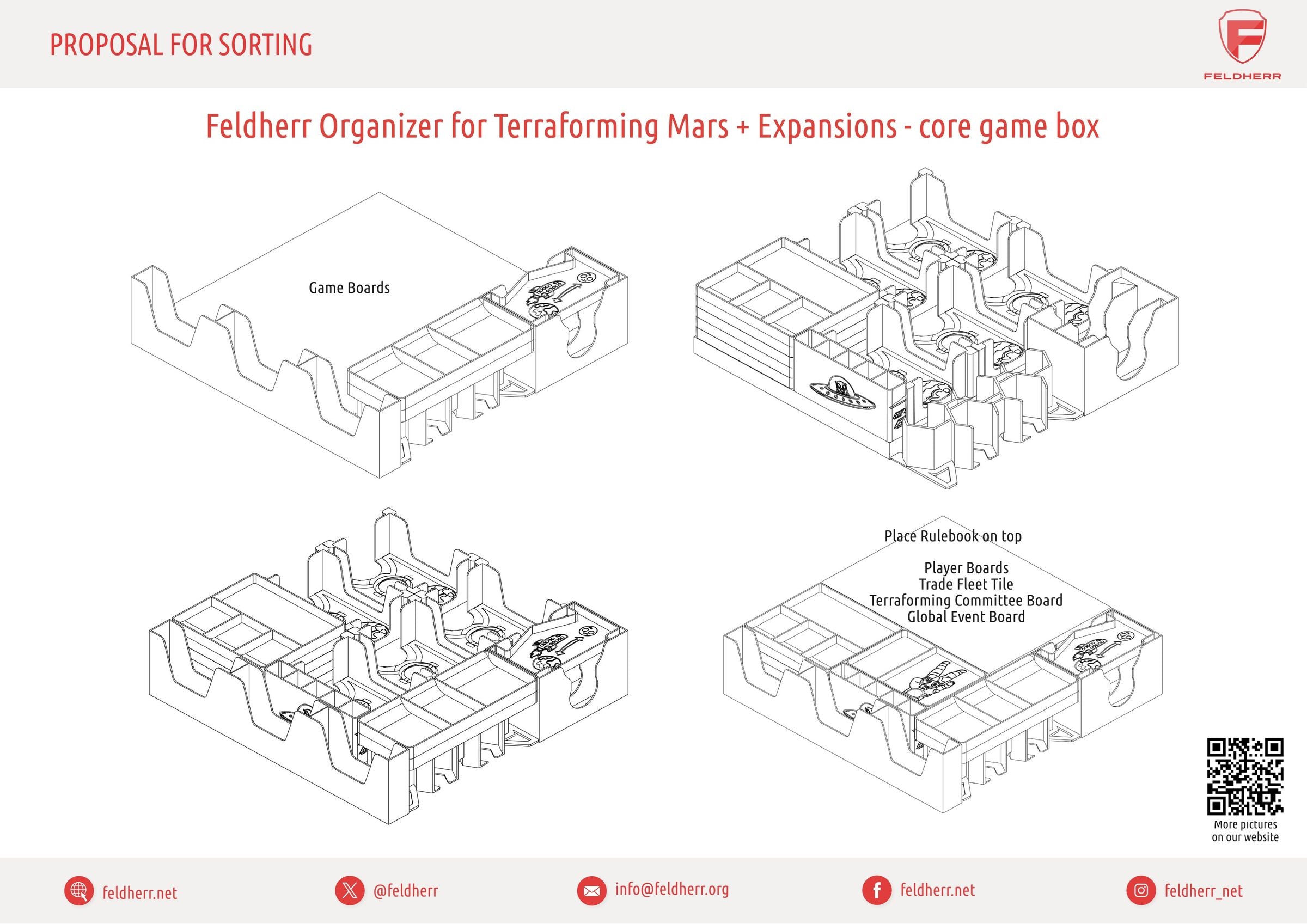 PROPOSAL FOR SORTING

FELDHERR

Feldherr Organizer for Terraforming Mars + Expansions - core game box

Game Boards

Place Rulebook on top

Player Boards
Trade Fleet Tile
Terraforming Committee Board
Global Event Board

More pictures on our website

feldherr.net

@feldherr

info@feldherr.org

feldherr.net

feldherr_net