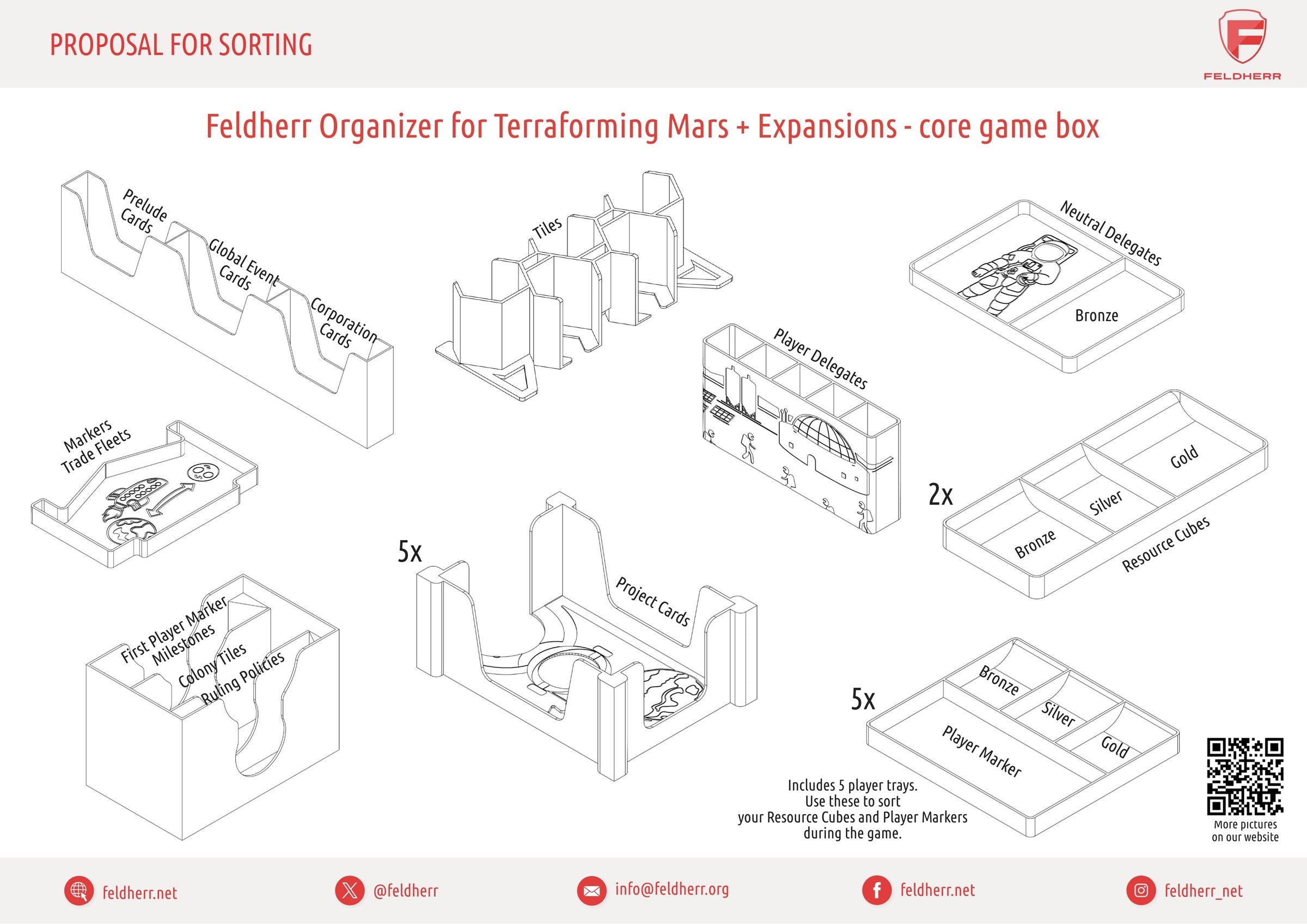 PROPOSAL FOR SORTING

FELDHERR

Feldherr Organizer for Terraforming Mars + Expansions - core game box

Prelude Cards

Global Event Cards

Corporation Cards

Tiles

Neutral Delegates

Bronze

Player Delegates

Markers
Trade Fleets

2x

Gold

Silver

Bronze

Resource Cubes

5x

Project Cards

First Player Marker
Milestones
Colony Tiles
Ruling Policies

5x

Bronze

Silver

Gold

Player Marker

Includes 5 player trays.
Use these to sort
your Resource Cubes and Player Markers
during the game.

More pictures on our website

feldherr.net

@feldherr

info@feldherr.org

feldherr.net

feldherr_net